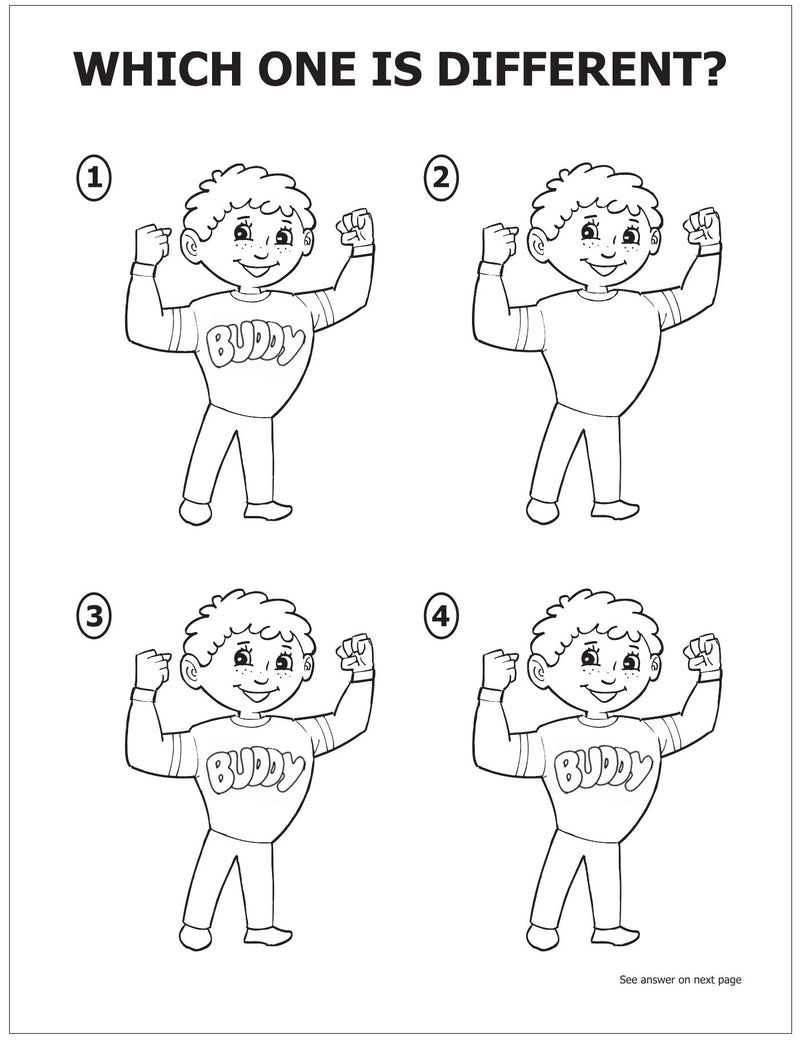 WHICH ONE IS DIFFERENT?

1

BUDDY

2

3

BUDDY

4

BUDDY

See answer on next page