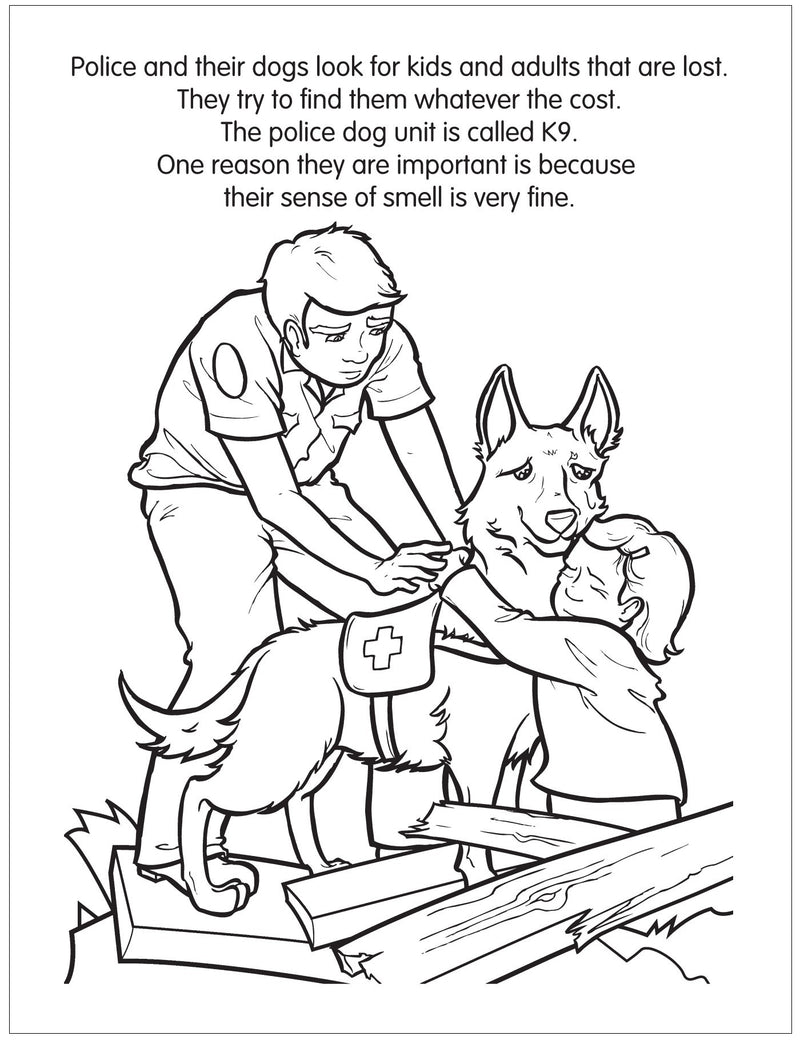 Police and their dogs look for kids and adults that are lost.
They try to find them whatever the cost.
The police dog unit is called K9.
One reason they are important is because
their sense of smell is very fine.